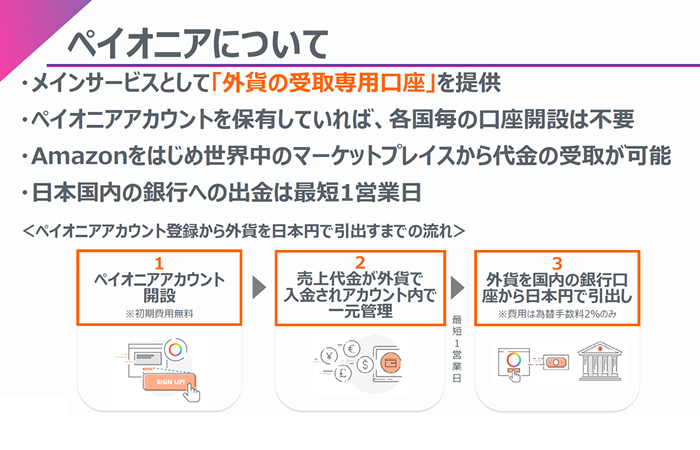 ペイオニアについて

・メインサービスとして「外貨の受取専用口座」を提供

・ペイオニアアカウントを保有していれば、各国毎の口座開設は不要

・Amazonをはじめ世界中のマーケットプレイスから代金の受取が可能

・日本国内の銀行への出金は最短1営業日

＜ペイオニアアカウント登録から外貨を日本円で引出すまでの流れ＞

1
ペイオニアアカウント開設
※初期費用無料

SIGN UP!

2
売上代金が外貨で入金されアカウント内で一元管理

最短1営業日

3
外貨を国内の銀行口座から日本円で引出し
※費用は為替手数料2%のみ